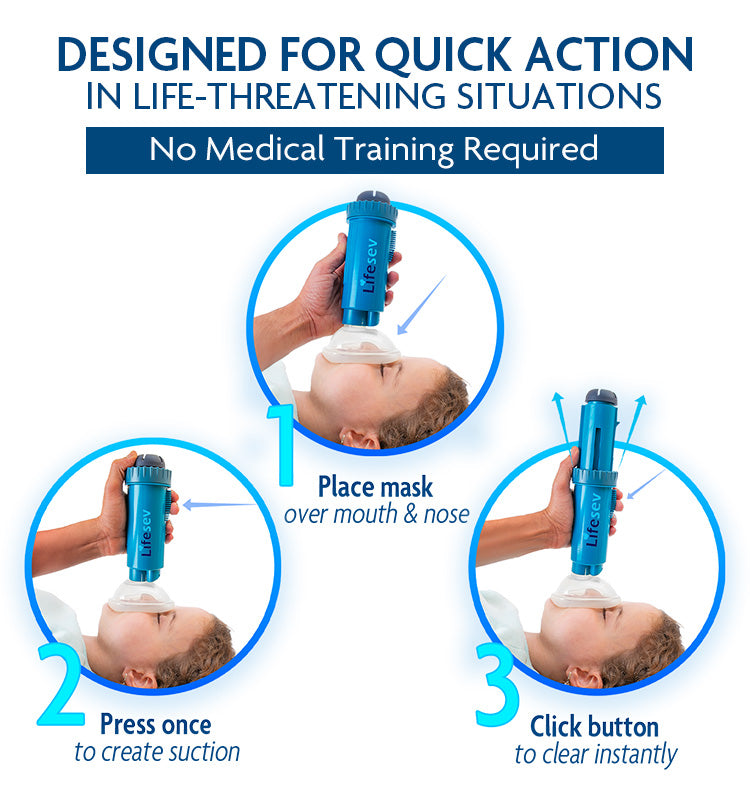 DESIGNED FOR QUICK ACTION
IN LIFE-THREATENING SITUATIONS

No Medical Training Required

Lifesev

1
Place mask
over mouth & nose

Lifesev

2
Press once
to create suction

Lifesev

3
Click button
to clear instantly